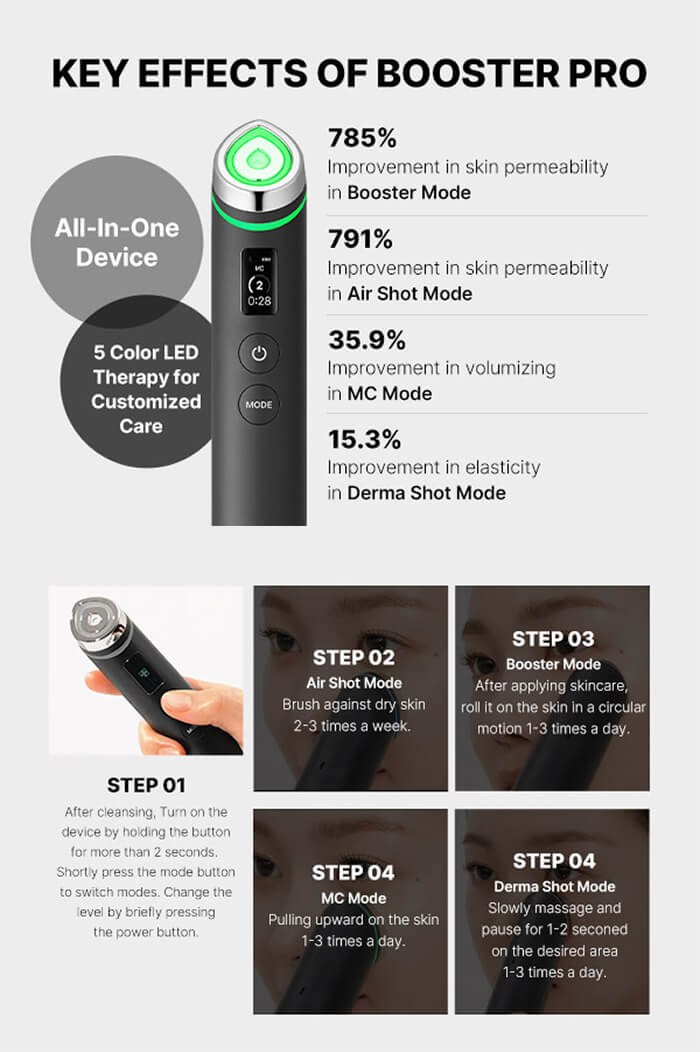 KEY EFFECTS OF BOOSTER PRO

All-In-One Device

5 Color LED Therapy for Customized Care

MC
2
0:28

MODE

785%
Improvement in skin permeability in Booster Mode

791%
Improvement in skin permeability in Air Shot Mode

35.9%
Improvement in volumizing in MC Mode

15.3%
Improvement in elasticity in Derma Shot Mode

STEP 01
After cleansing, Turn on the device by holding the button for more than 2 seconds. Shortly press the mode button to switch modes. Change the level by briefly pressing the power button.

STEP 02
Air Shot Mode
Brush against dry skin 2-3 times a week.

STEP 03
Booster Mode
After applying skincare, roll it on the skin in a circular motion 1-3 times a day.

STEP 04
MC Mode
Pulling upward on the skin 1-3 times a day.

STEP 04
Derma Shot Mode
Slowly massage and pause for 1-2 seconed on the desired area 1-3 times a day.